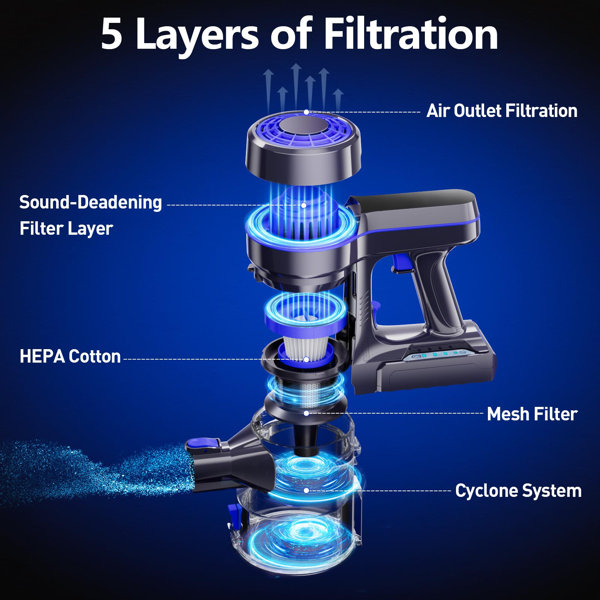 5 Layers of Filtration

Air Outlet Filtration

Sound-Deadening Filter Layer

HEPA Cotton

Mesh Filter

Cyclone System